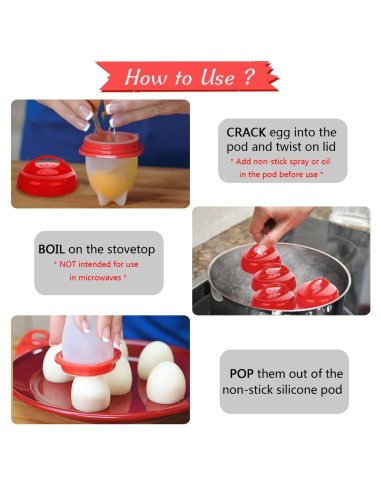 How to Use ?

CRACK egg into the pod and twist on lid
* Add non-stick spray or oil in the pod before use *

BOIL on the stovetop
* NOT intended for use in microwaves *

POP them out of the non-stick silicone pod